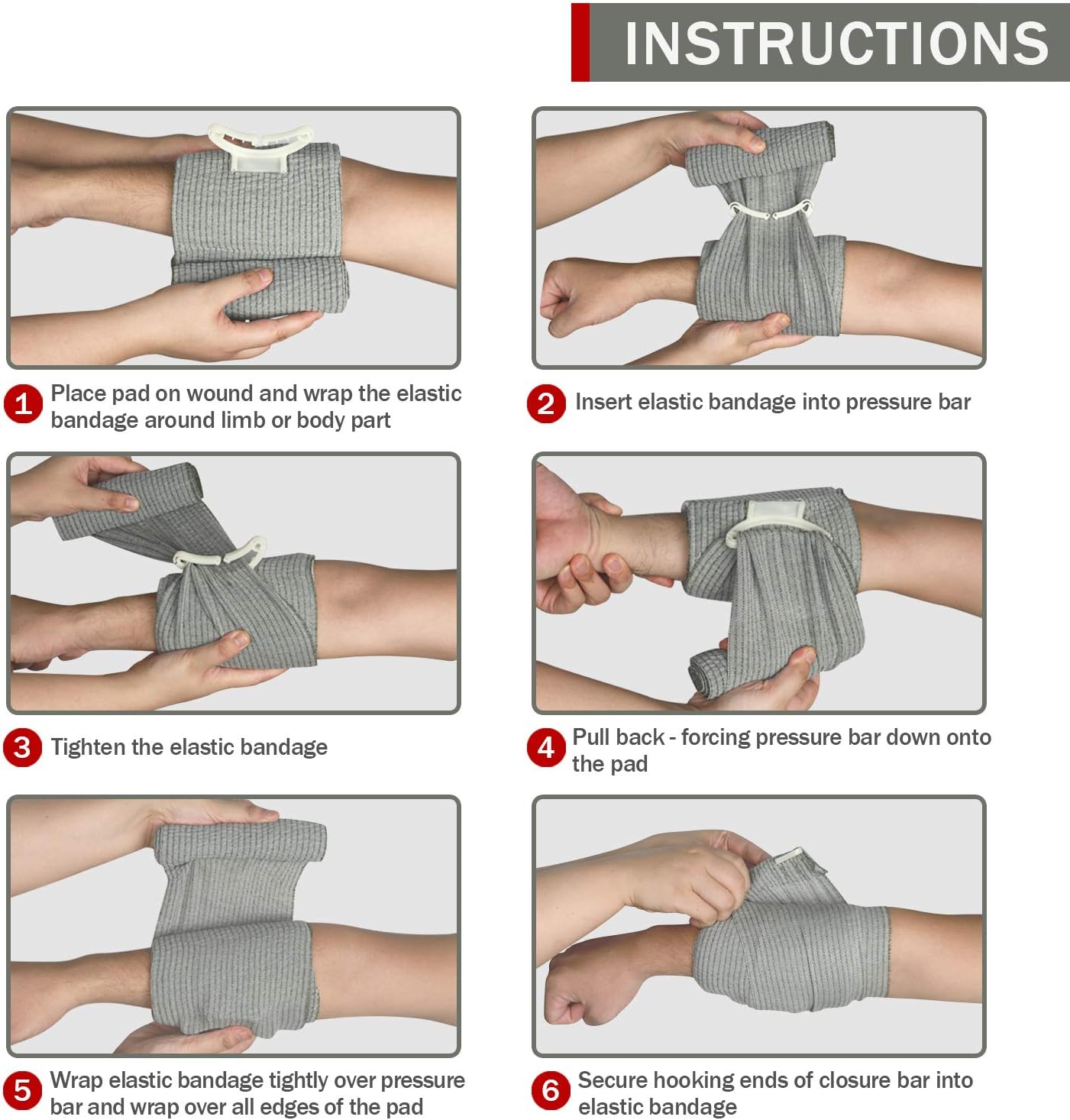 INSTRUCTIONS

1 Place pad on wound and wrap the elastic bandage around limb or body part

2 Insert elastic bandage into pressure bar

3 Tighten the elastic bandage

4 Pull back - forcing pressure bar down onto the pad

5 Wrap elastic bandage tightly over pressure bar and wrap over all edges of the pad

6 Secure hooking ends of closure bar into elastic bandage